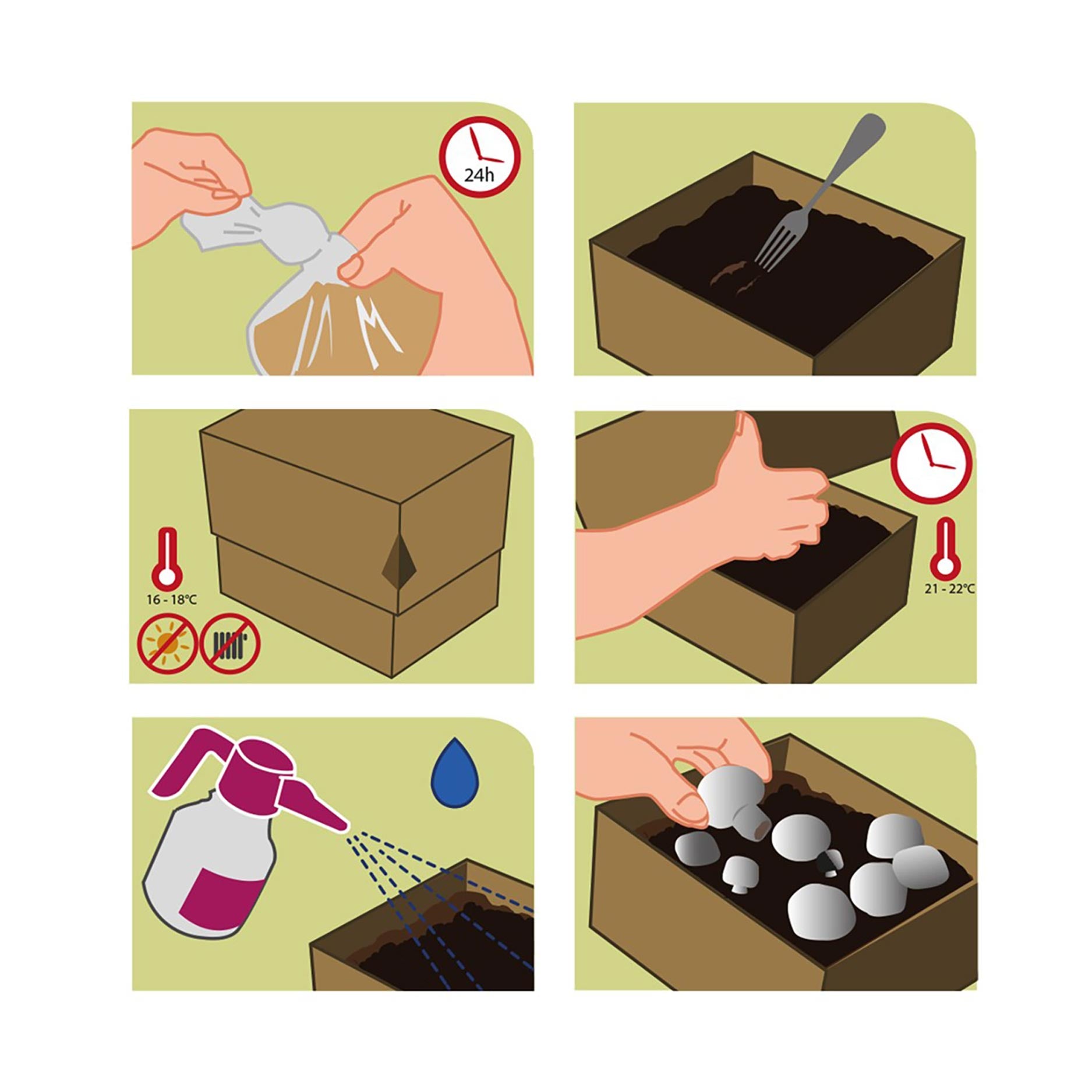 24h

16 - 18°C

21 - 22°C